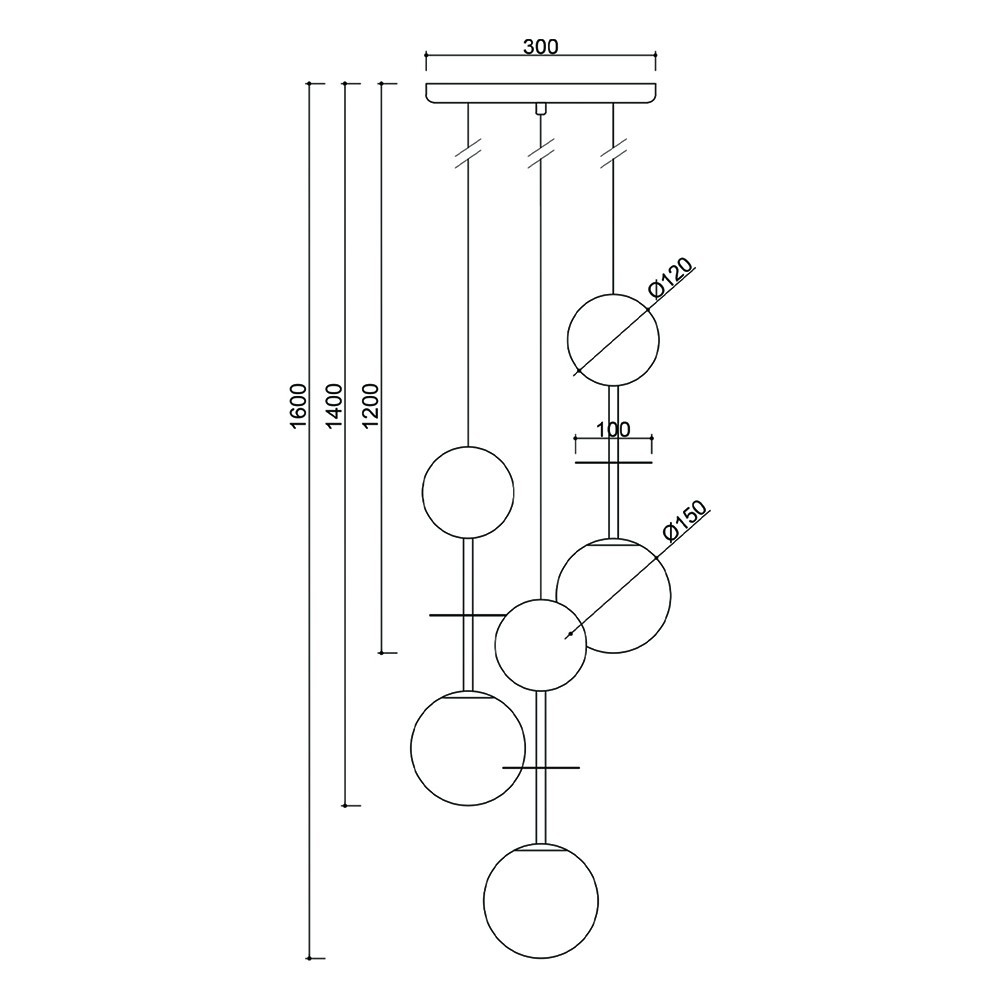 300
1600
1400
1200
Ø120
100
Ø150